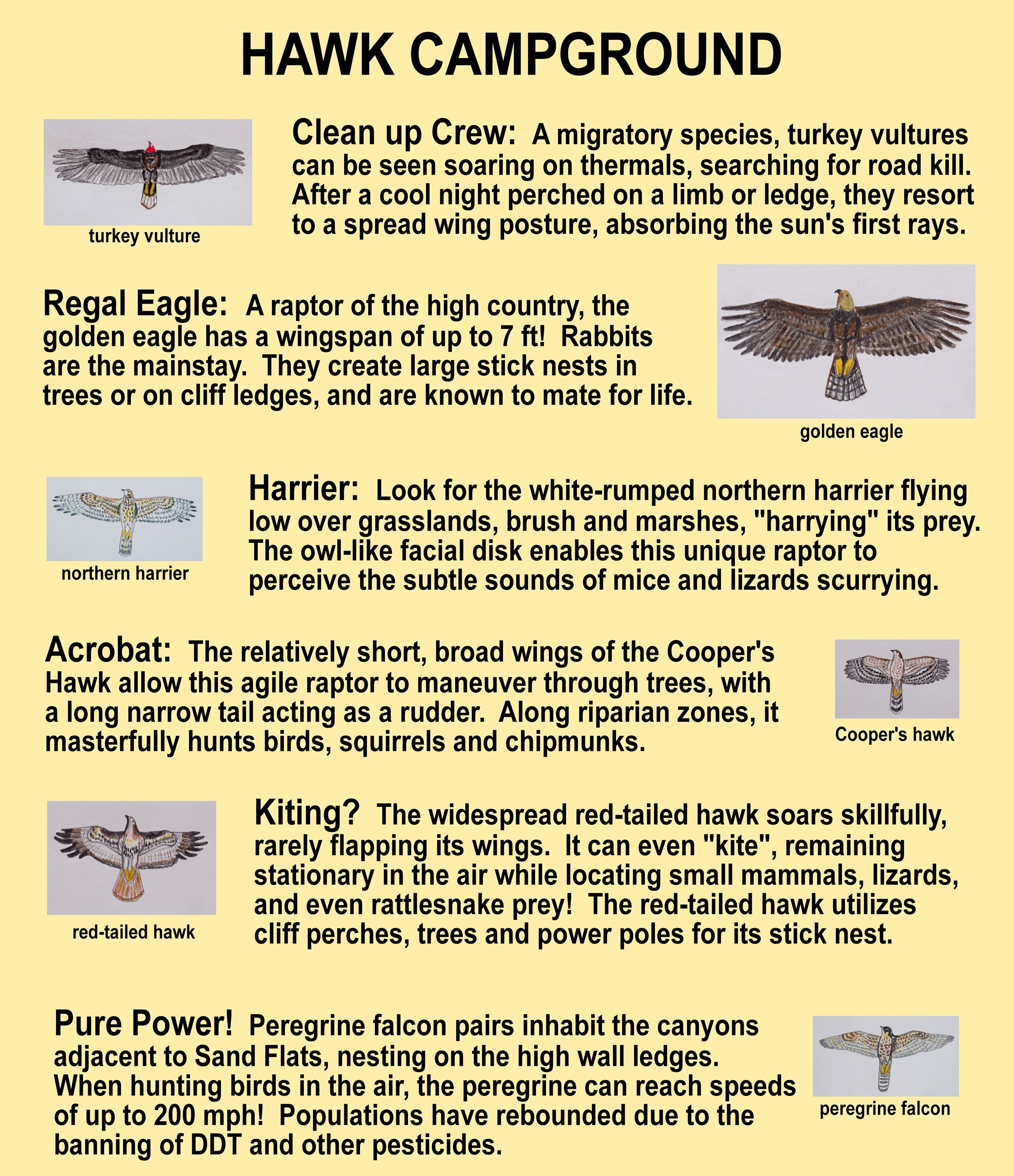 HAWK CAMPGROUND

turkey vulture

Clean up Crew: A migratory species, turkey vultures can be seen soaring on thermals, searching for road kill. After a cool night perched on a limb or ledge, they resort to a spread wing posture, absorbing the sun's first rays.

Regal Eagle: A raptor of the high country, the golden eagle has a wingspan of up to 7 ft! Rabbits are the mainstay. They create large stick nests in trees or on cliff ledges, and are known to mate for life.

golden eagle

northern harrier

Harrier: Look for the white-rumped northern harrier flying low over grasslands, brush and marshes, "harrying" its prey. The owl-like facial disk enables this unique raptor to perceive the subtle sounds of mice and lizards scurrying.

Acrobat: The relatively short, broad wings of the Cooper's Hawk allow this agile raptor to maneuver through trees, with a long narrow tail acting as a rudder. Along riparian zones, it masterfully hunts birds, squirrels and chipmunks.

Cooper's hawk

red-tailed hawk

Kiting? The widespread red-tailed hawk soars skillfully, rarely flapping its wings. It can even "kite", remaining stationary in the air while locating small mammals, lizards, and even rattlesnake prey! The red-tailed hawk utilizes cliff perches, trees and power poles for its stick nest.

Pure Power! Peregrine falcon pairs inhabit the canyons adjacent to Sand Flats, nesting on the high wall ledges. When hunting birds in the air, the peregrine can reach speeds of up to 200 mph! Populations have rebounded due to the banning of DDT and other pesticides.

peregrine falcon